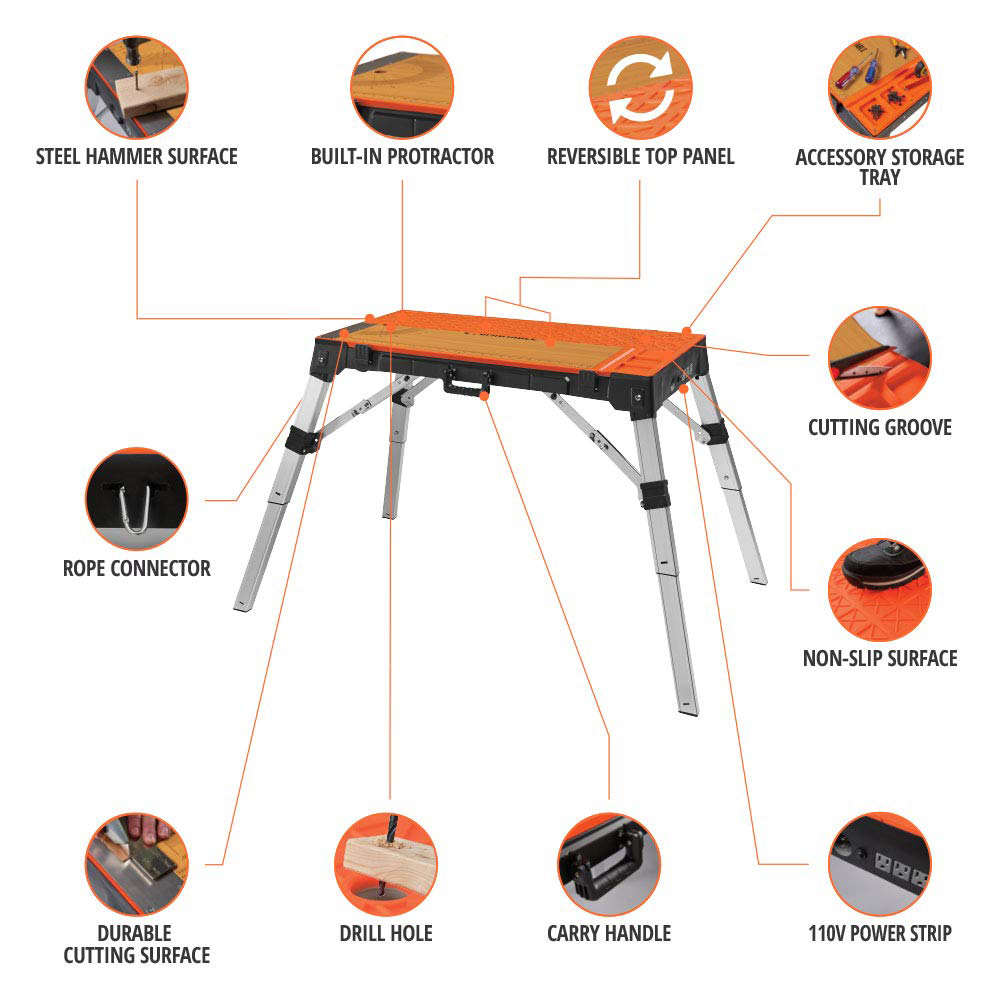 STEEL HAMMER SURFACE

BUILT-IN PROTRACTOR

REVERSIBLE TOP PANEL

ACCESSORY STORAGE TRAY

CUTTING GROOVE

ROPE CONNECTOR

NON-SLIP SURFACE

DURABLE CUTTING SURFACE

DRILL HOLE

CARRY HANDLE

110V POWER STRIP