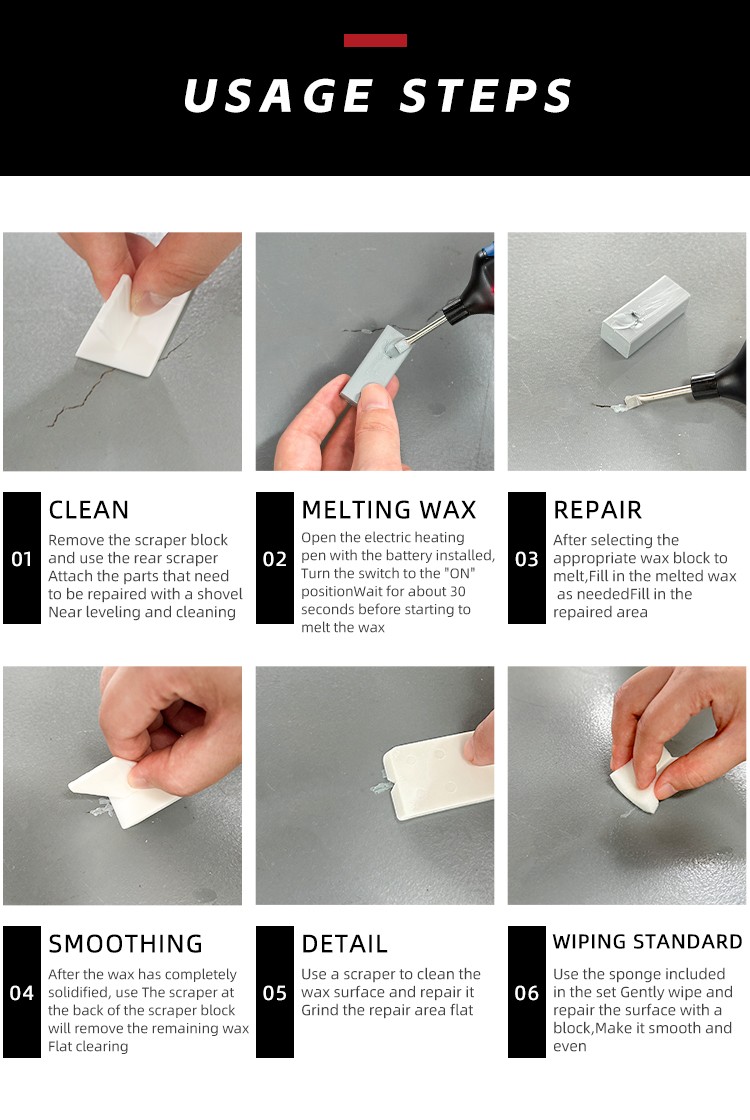 USAGE STEPS

01
CLEAN
Remove the scraper block and use the rear scraper Attach the parts that need to be repaired with a shovel Near leveling and cleaning

02
MELTING WAX
Open the electric heating pen with the battery installed, Turn the switch to the "ON" positionWait for about 30 seconds before starting to melt the wax

03
REPAIR
After selecting the appropriate wax block to melt,Fill in the melted wax as neededFill in the repaired area

04
SMOOTHING
After the wax has completely solidified, use The scraper at the back of the scraper block will remove the remaining wax Flat clearing

05
DETAIL
Use a scraper to clean the wax surface and repair it Grind the repair area flat

06
WIPING STANDARD
Use the sponge included in the set Gently wipe and repair the surface with a block,Make it smooth and even