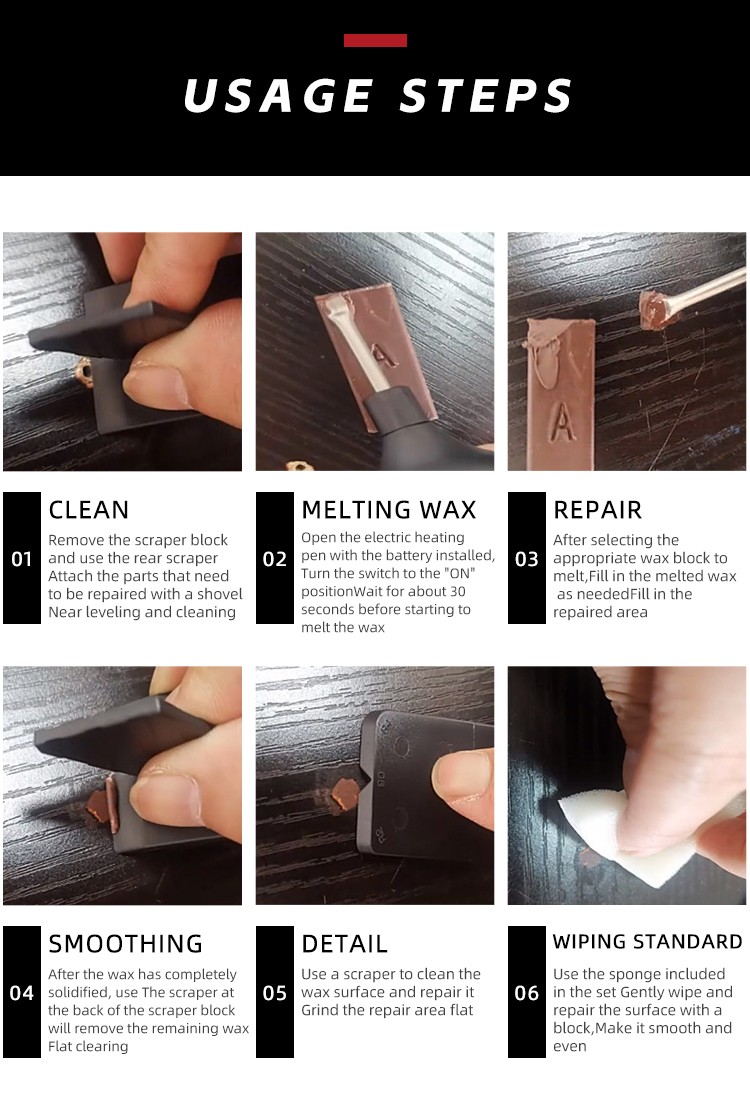 USAGE STEPS

A

A

01 CLEAN
Remove the scraper block and use the rear scraper Attach the parts that need to be repaired with a shovel Near leveling and cleaning

02 MELTING WAX
Open the electric heating pen with the battery installed, Turn the switch to the "ON" positionWait for about 30 seconds before starting to melt the wax

03 REPAIR
After selecting the appropriate wax block to melt,Fill in the melted wax as neededFill in the repaired area

04 SMOOTHING
After the wax has completely solidified, use The scraper at the back of the scraper block will remove the remaining wax Flat clearing

05 DETAIL
Use a scraper to clean the wax surface and repair it Grind the repair area flat

06 WIPING STANDARD
Use the sponge included in the set Gently wipe and repair the surface with a block,Make it smooth and even